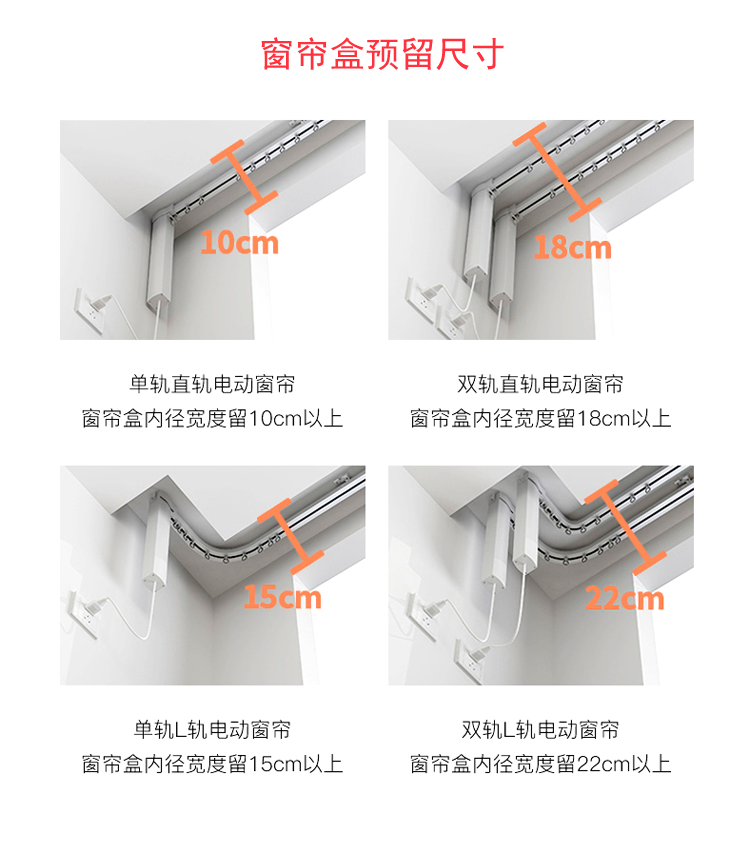 窗帘盒预留尺寸

10cm

单轨直轨电动窗帘
窗帘盒内径宽度留10cm以上

18cm

双轨直轨电动窗帘
窗帘盒内径宽度留18cm以上

15cm

单轨L轨电动窗帘
窗帘盒内径宽度留15cm以上

22cm

双轨L轨电动窗帘
窗帘盒内径宽度留22cm以上